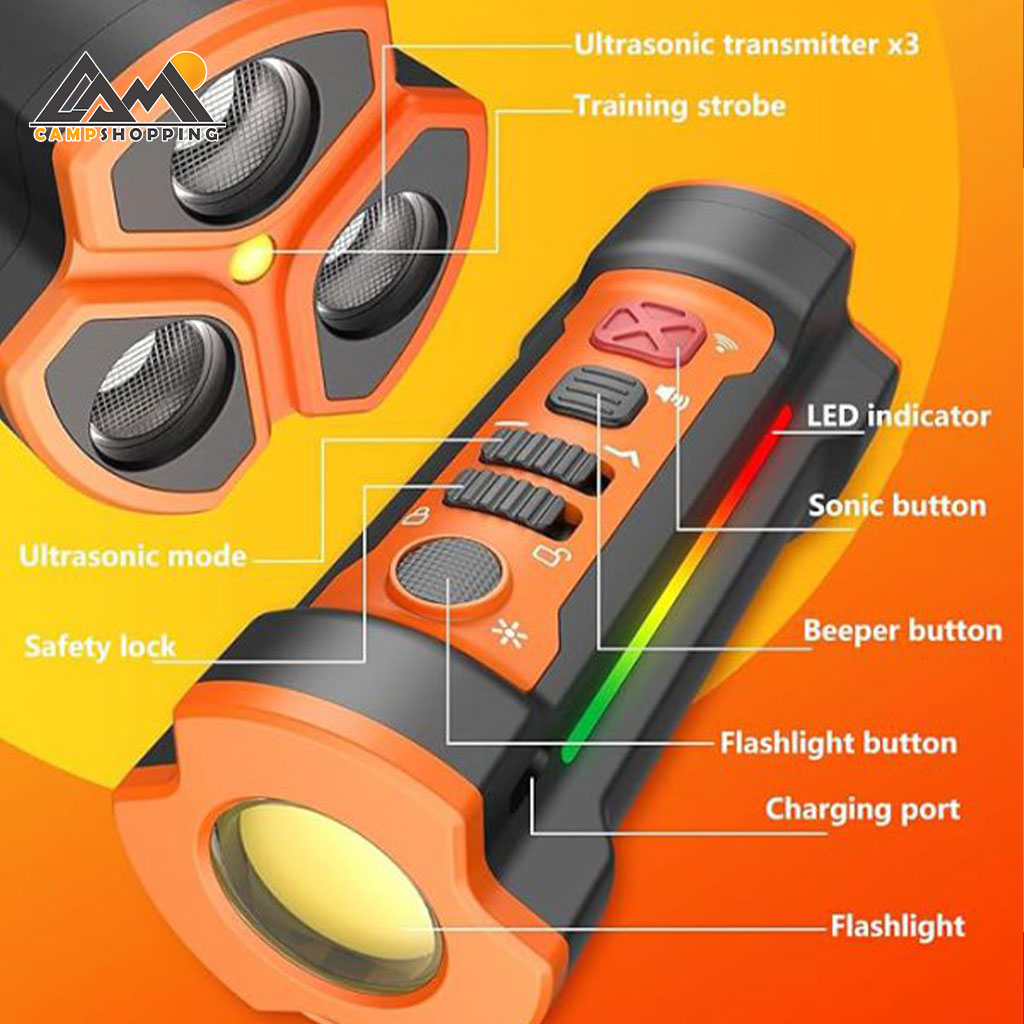 CAMPSHOPPING

Ultrasonic transmitter x3

Training strobe

LED indicator

Sonic button

Ultrasonic mode

Safety lock

Beeper button

Flashlight button

Charging port

Flashlight