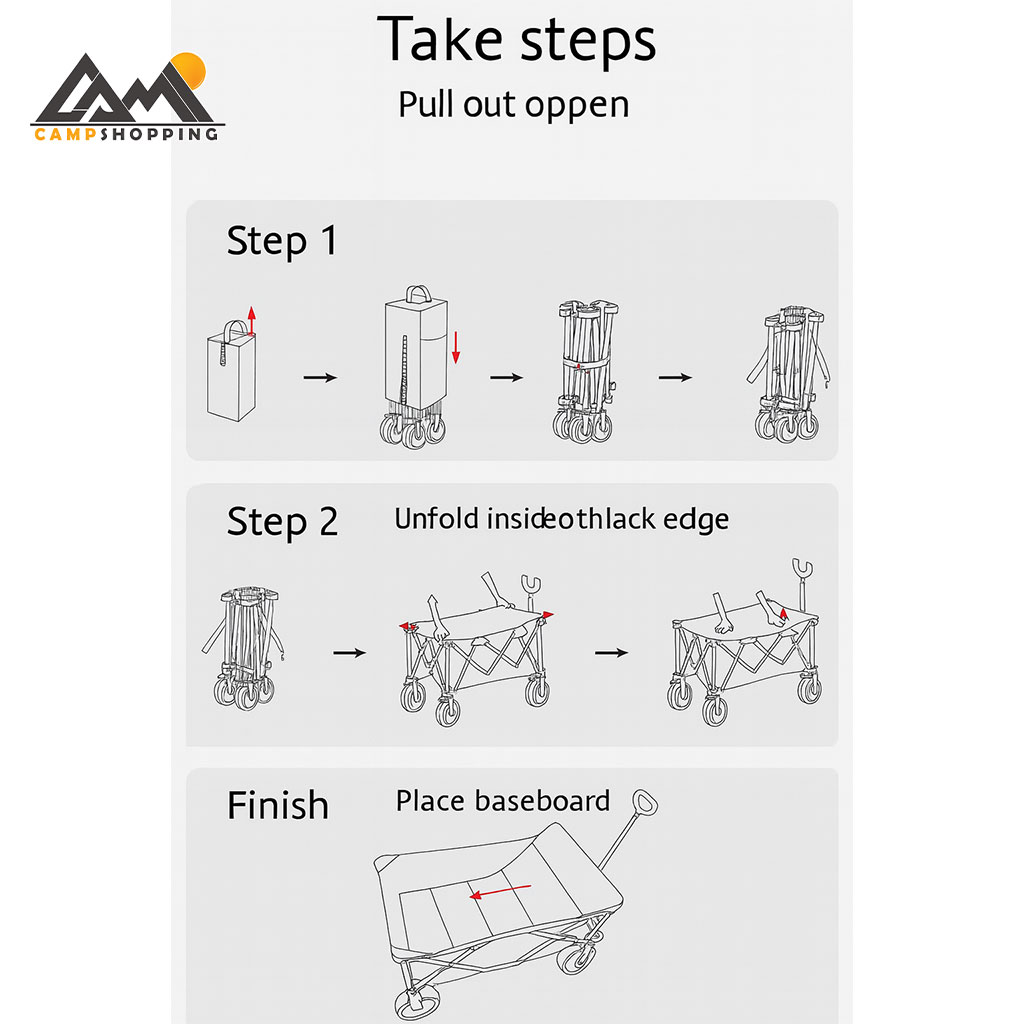 CAMPSHOPPING

Take steps

Pull out oppen

Step 1

Step 2

Unfold insideothlack edge

Finish

Place baseboard