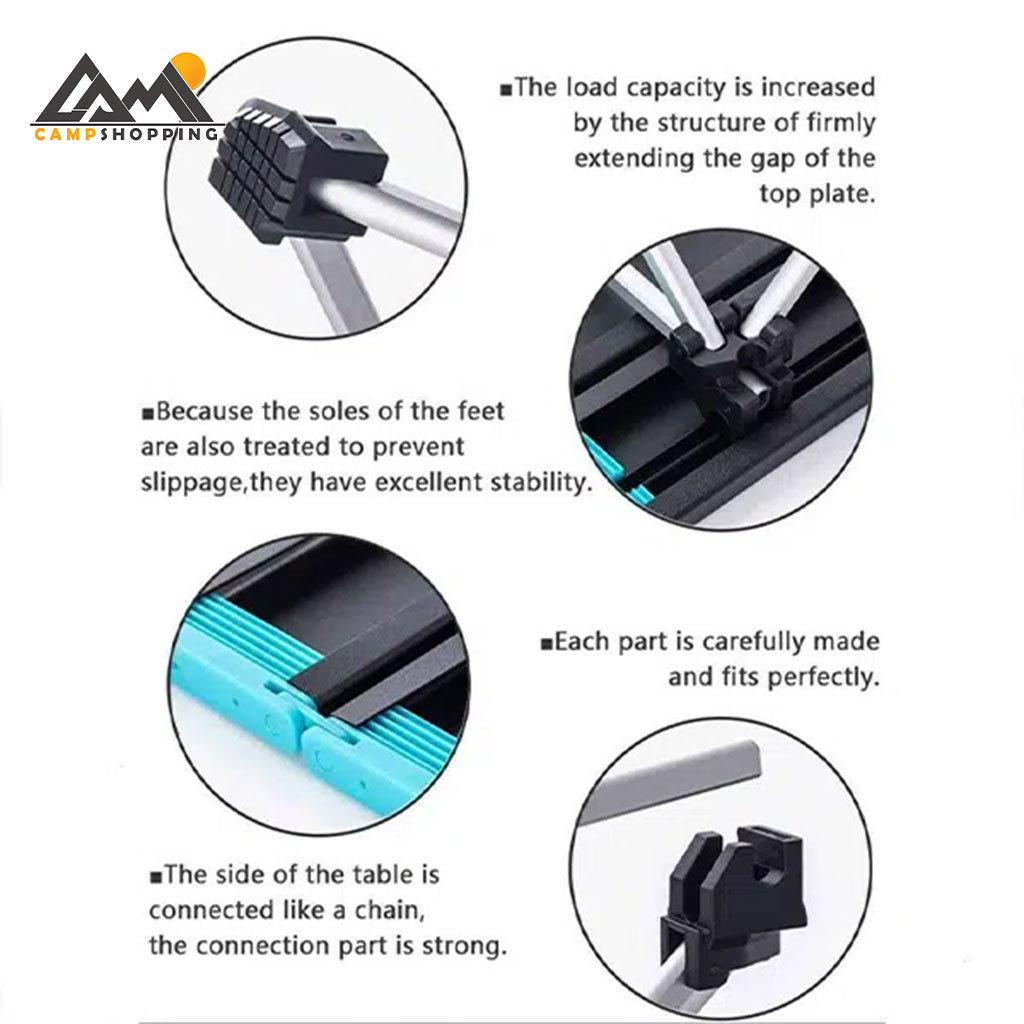 CAMPSHOPPING

■The load capacity is increased by the structure of firmly extending the gap of the top plate.

■Because the soles of the feet are also treated to prevent slippage,they have excellent stability.

■Each part is carefully made and fits perfectly.

■The side of the table is connected like a chain, the connection part is strong.