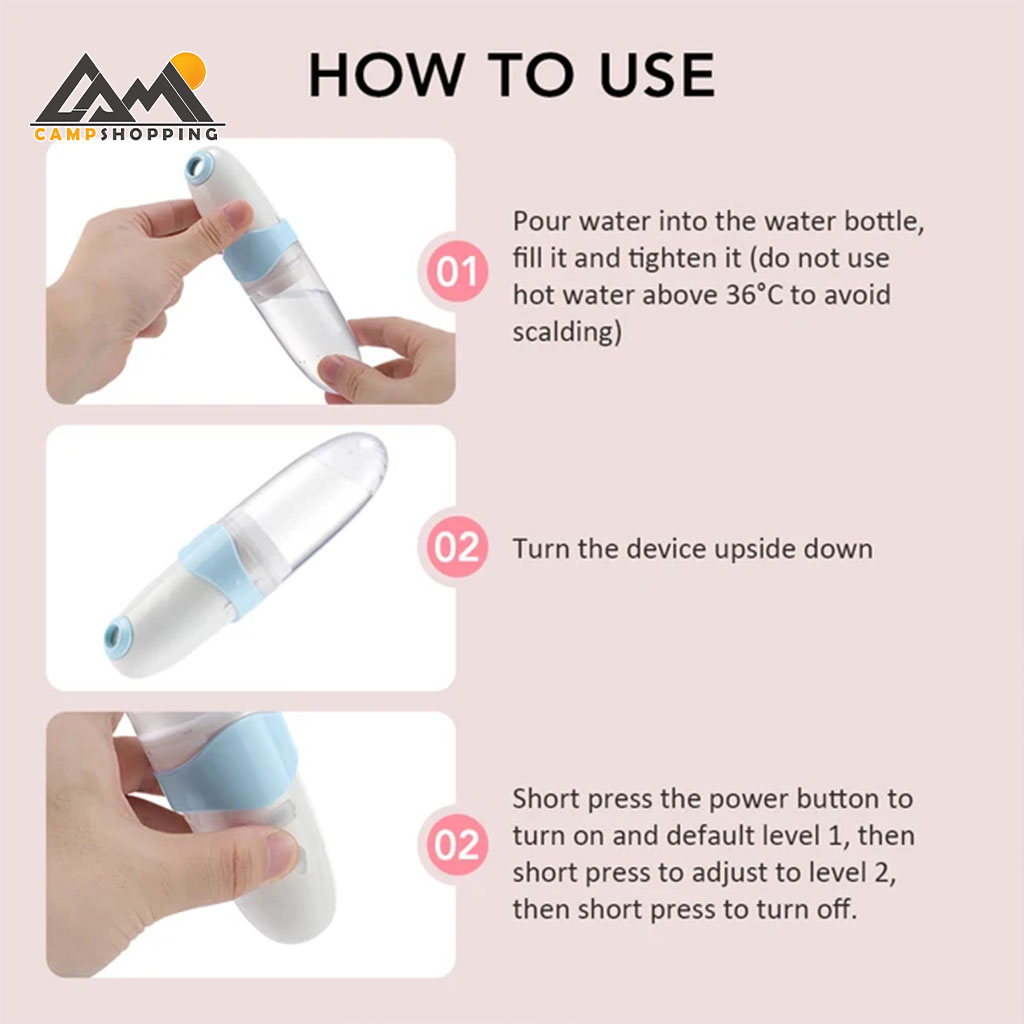 CAMPSHOPPING

HOW TO USE

01

Pour water into the water bottle, fill it and tighten it (do not use hot water above 36°C to avoid scalding)

02

Turn the device upside down

02

Short press the power button to turn on and default level 1, then short press to adjust to level 2, then short press to turn off.